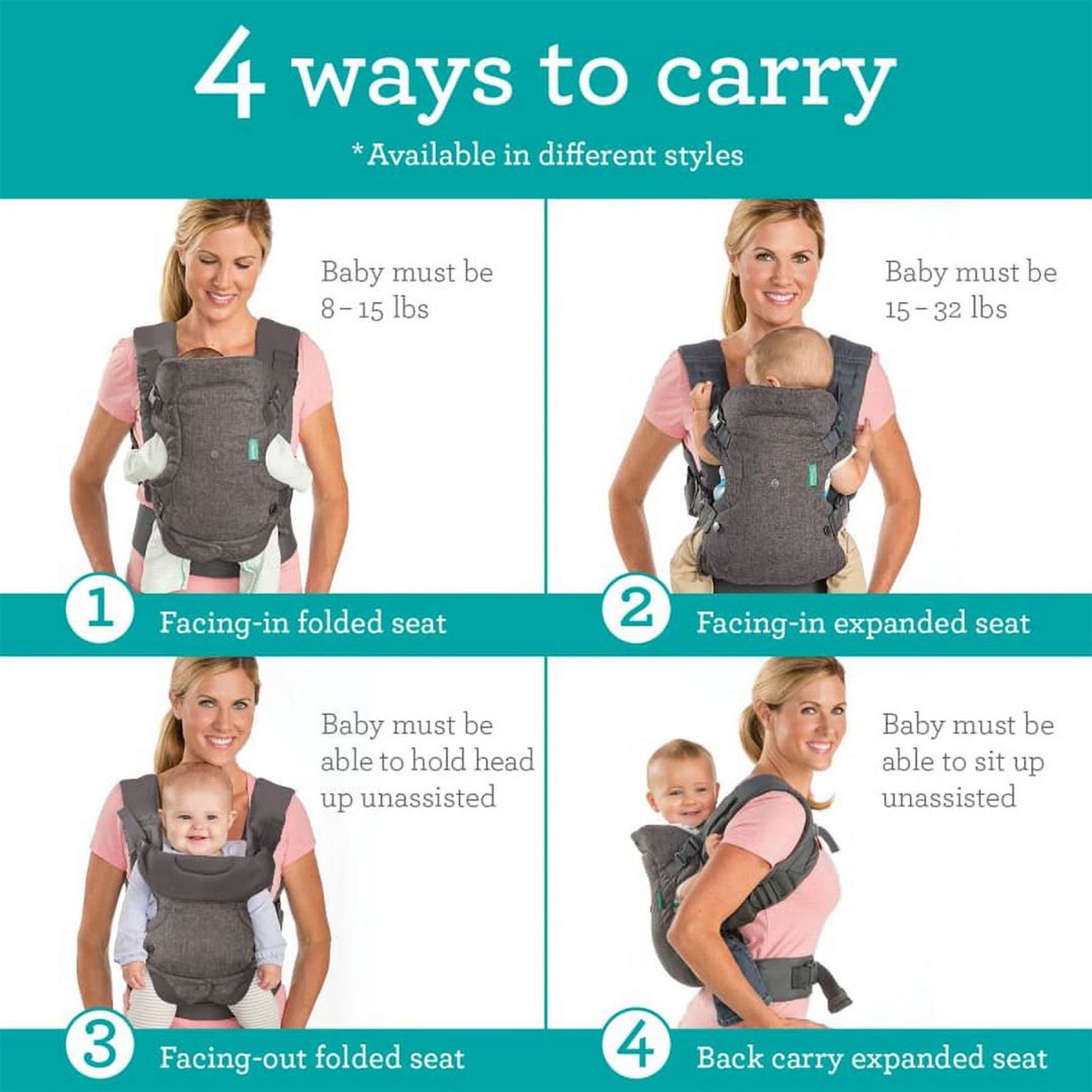 4 ways to carry

*Available in different styles

Baby must be 8 – 15 lbs

1 Facing-in folded seat

Baby must be 15 – 32 lbs

2 Facing-in expanded seat

Baby must be able to hold head up unassisted

3 Facing-out folded seat

Baby must be able to sit up unassisted

4 Back carry expanded seat