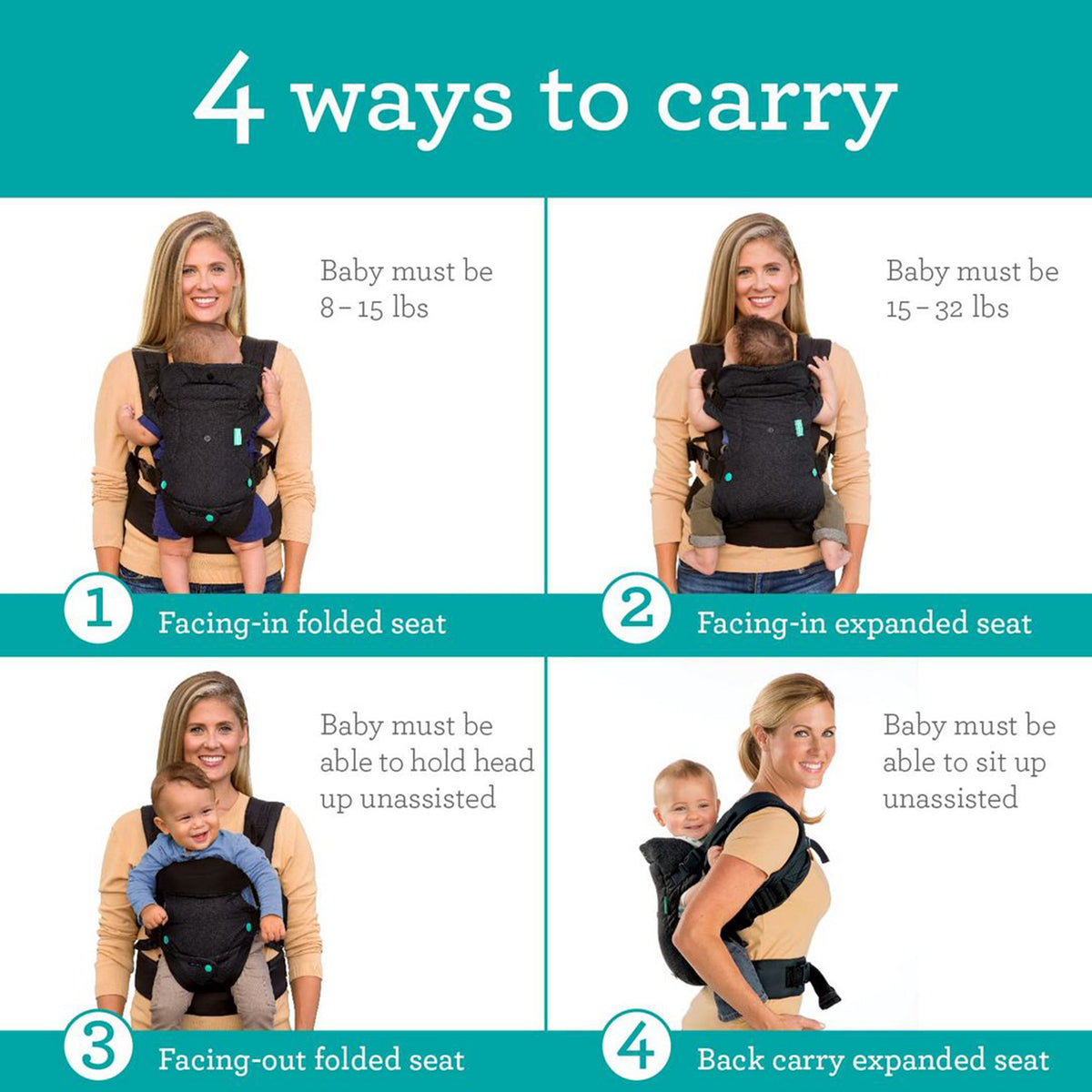 4 ways to carry

Baby must be 8 – 15 lbs

1 Facing-in folded seat

Baby must be 15 – 32 lbs

2 Facing-in expanded seat

Baby must be able to hold head up unassisted

3 Facing-out folded seat

Baby must be able to sit up unassisted

4 Back carry expanded seat