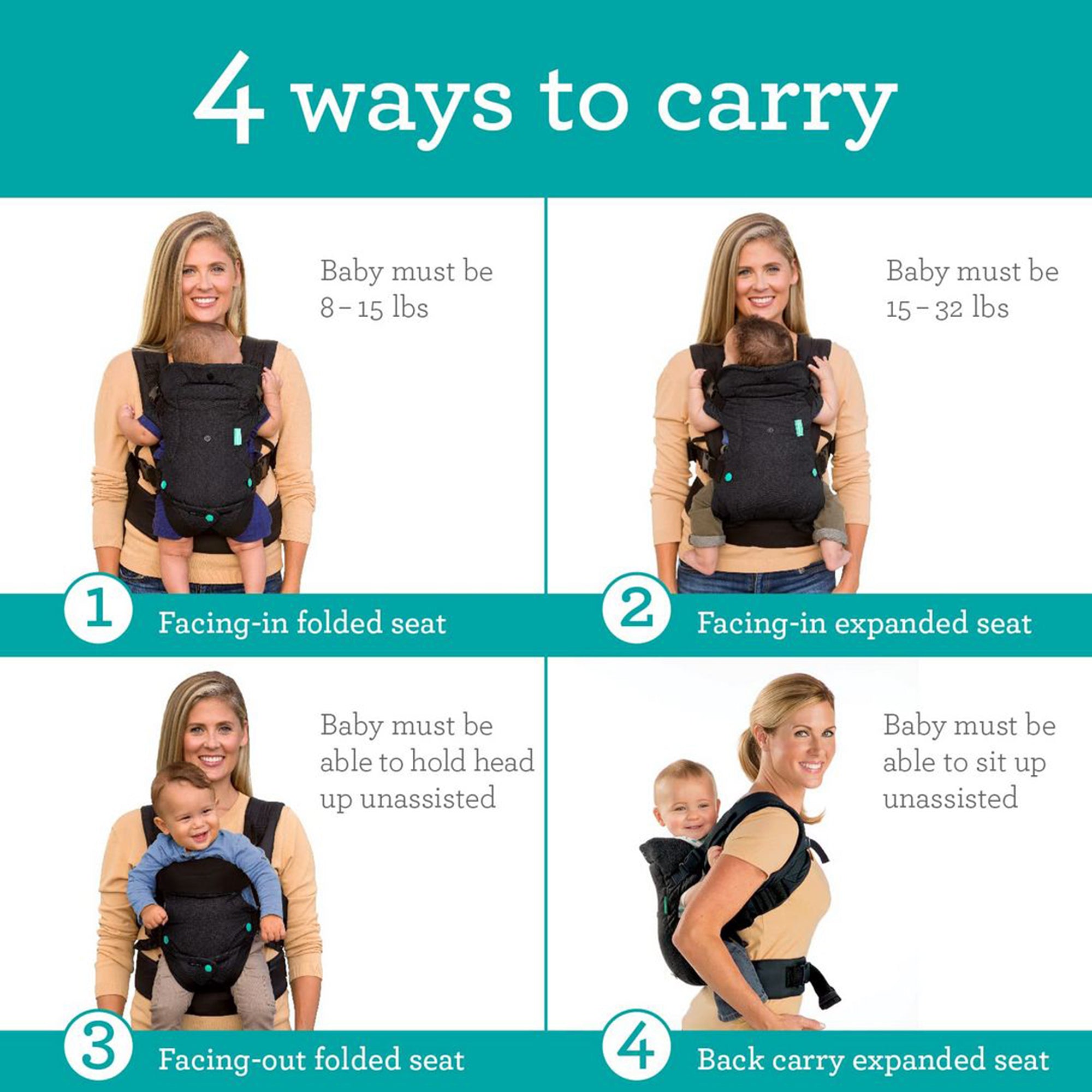 4 ways to carry

Baby must be 8 – 15 lbs

1 Facing-in folded seat

Baby must be 15 – 32 lbs

2 Facing-in expanded seat

Baby must be able to hold head up unassisted

3 Facing-out folded seat

Baby must be able to sit up unassisted

4 Back carry expanded seat