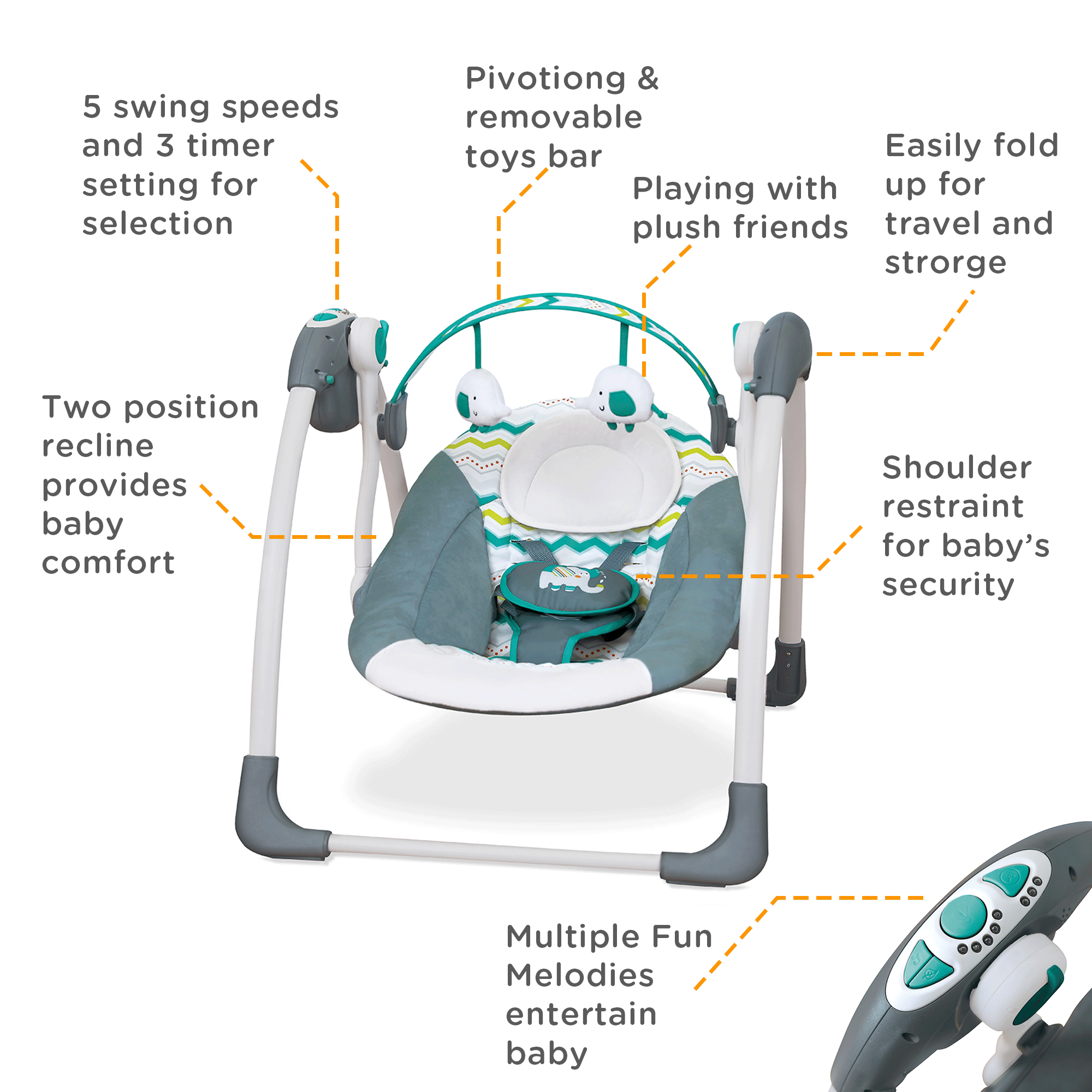 5 swing speeds and 3 timer setting for selection

Pivotiong & removable toys bar

Playing with plush friends

Easily fold up for travel and strorge

Two position recline provides baby comfort

Shoulder restraint for baby's security

Multiple Fun Melodies entertain baby