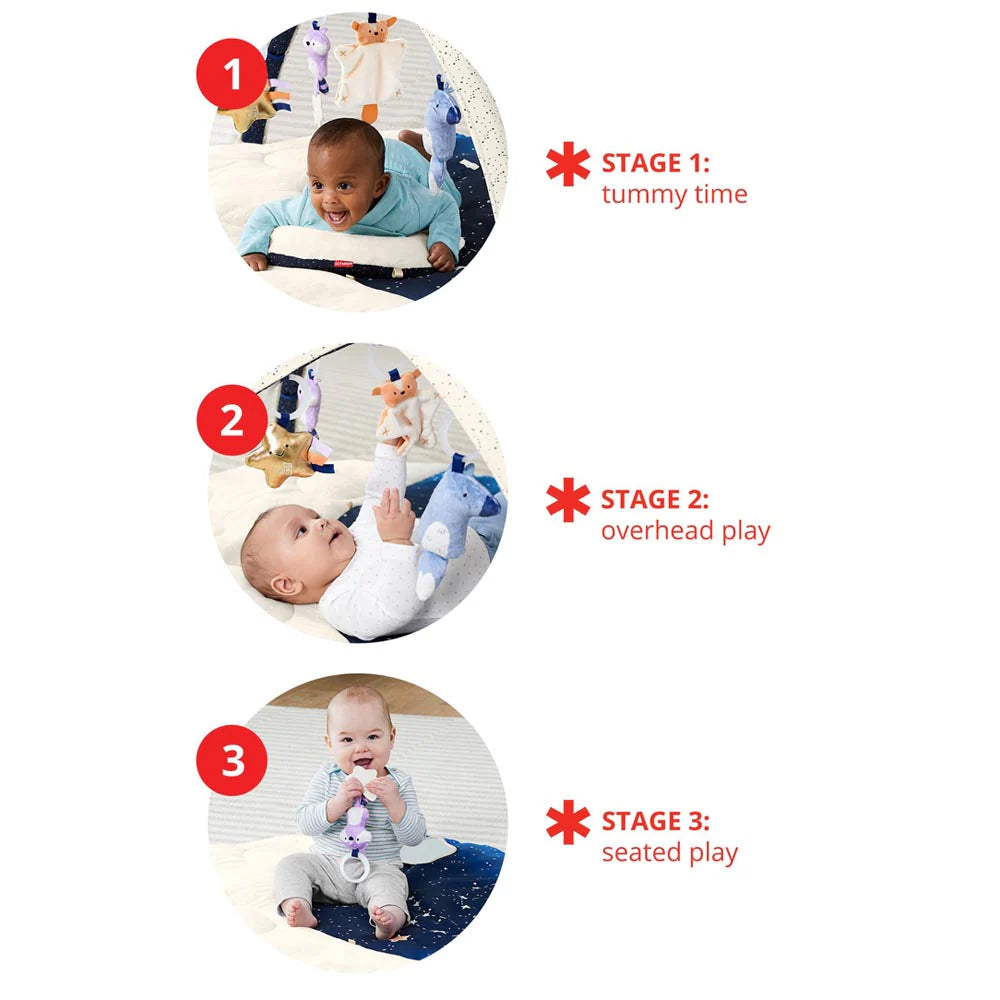 1

STAGE 1:
tummy time

2

STAGE 2:
overhead play

3

STAGE 3:
seated play