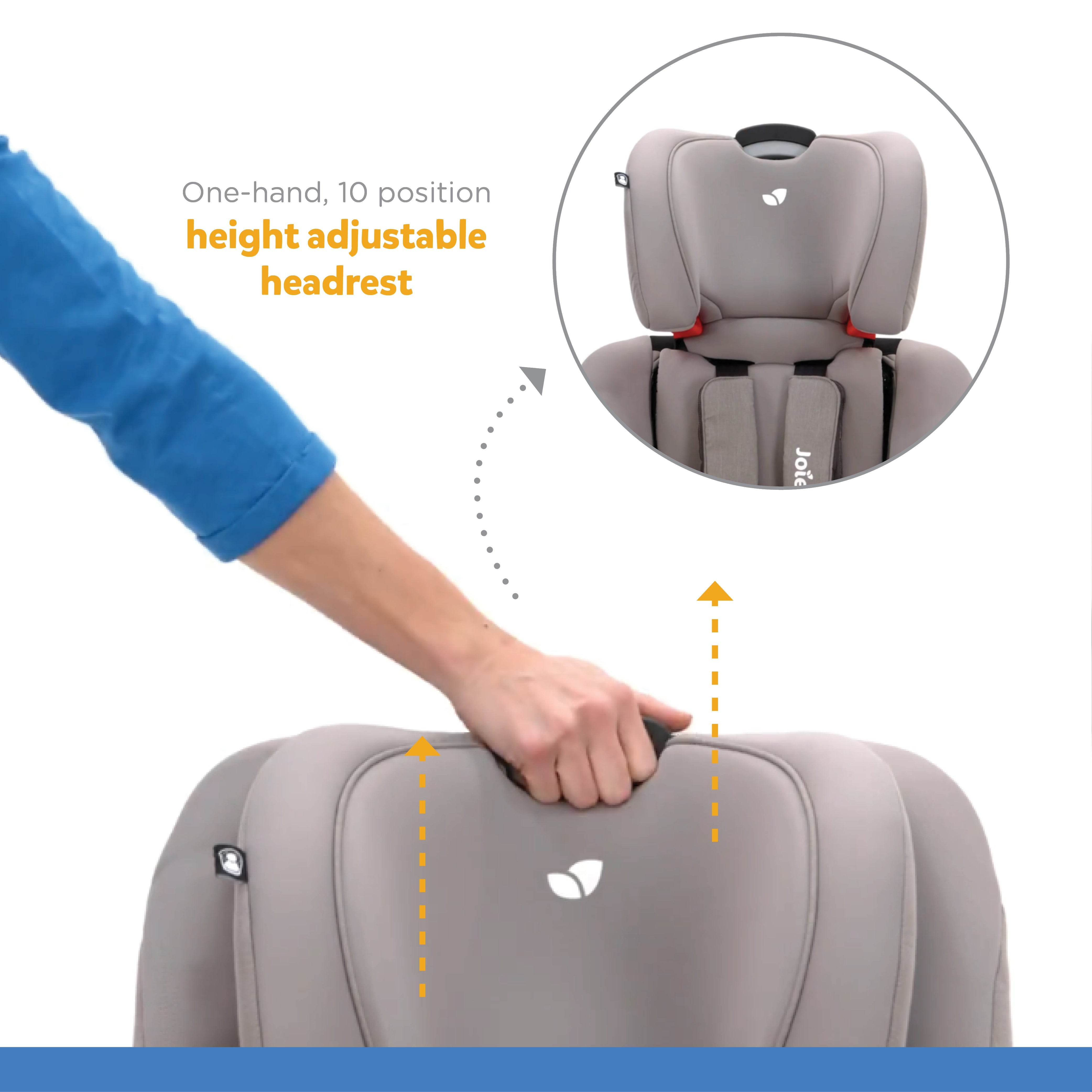 One-hand, 10 position
height adjustable headrest

Joie